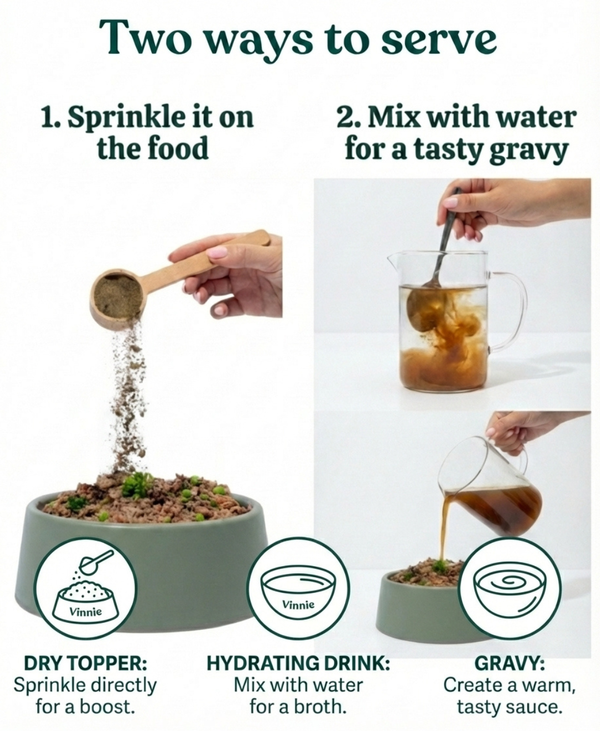 Two ways to serve

1. Sprinkle it on the food

2. Mix with water for a tasty gravy

Vinnie

Vinnie

DRY TOPPER:
Sprinkle directly for a boost.

HYDRATING DRINK:
Mix with water for a broth.

GRAVY:
Create a warm, tasty sauce.